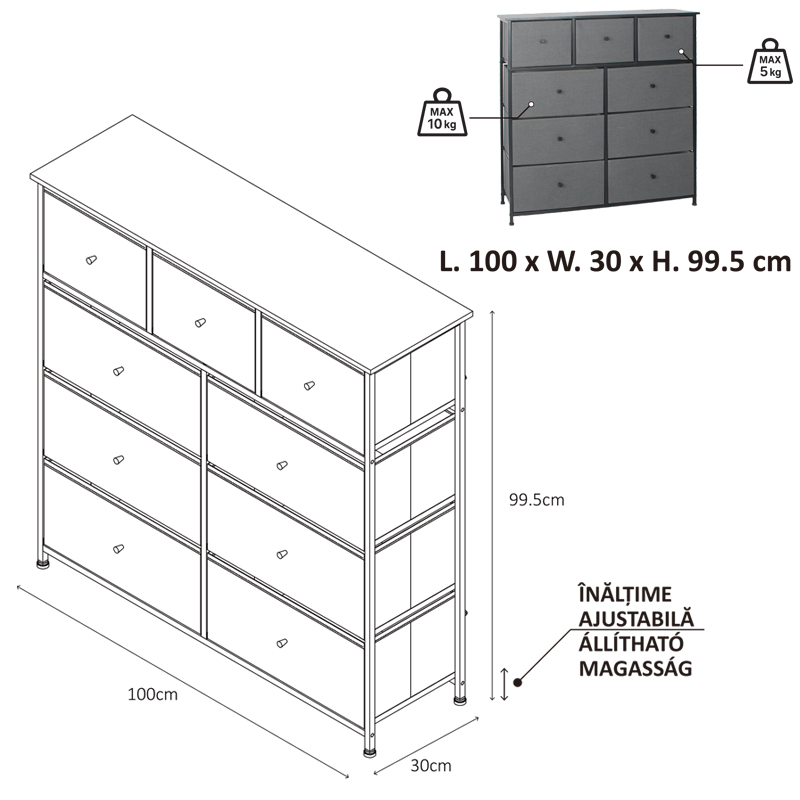 MAX 10 kg

MAX 5 kg

L. 100 x W. 30 x H. 99.5 cm

99.5cm

ÎNĂLȚIME AJUSTABILĂ

ÁLLÍTHATÓ MAGASSÁG

100cm

30cm